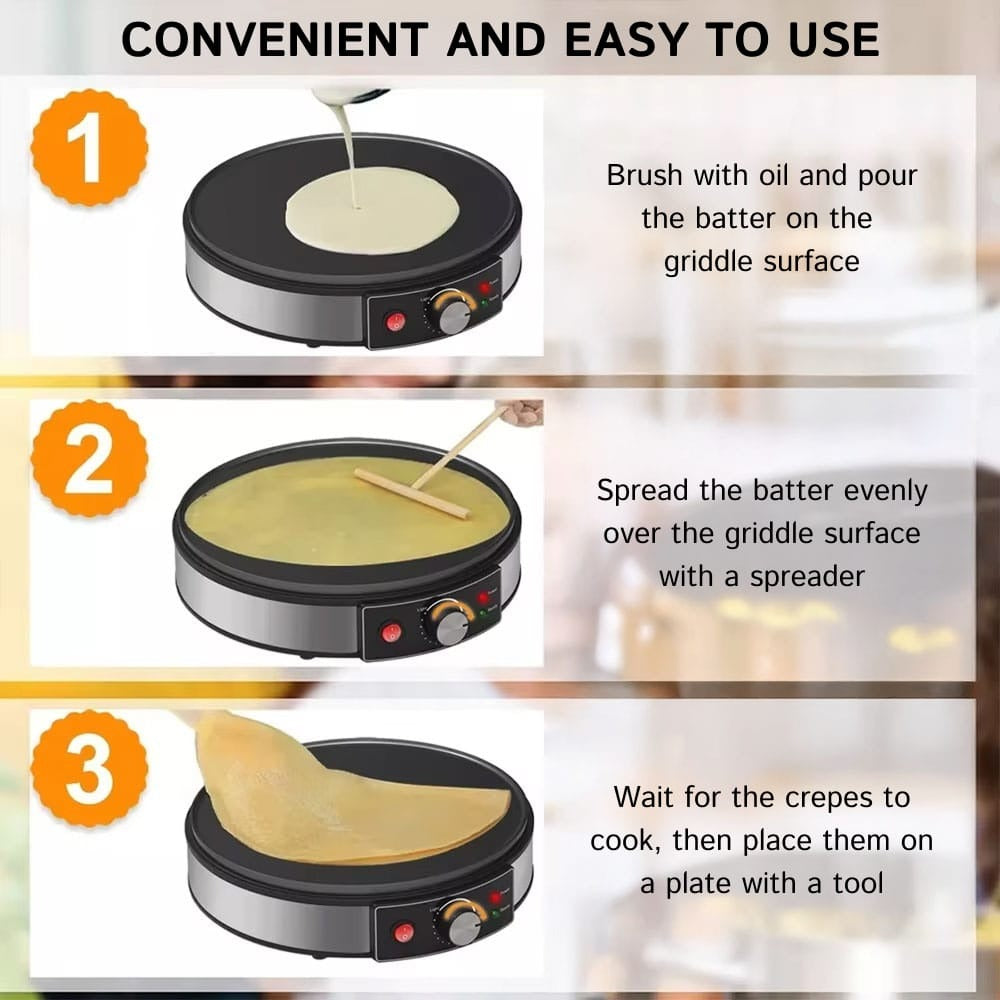 CONVENIENT AND EASY TO USE

1

Brush with oil and pour the batter on the griddle surface

2

Spread the batter evenly over the griddle surface with a spreader

3

Wait for the crepes to cook, then place them on a plate with a tool